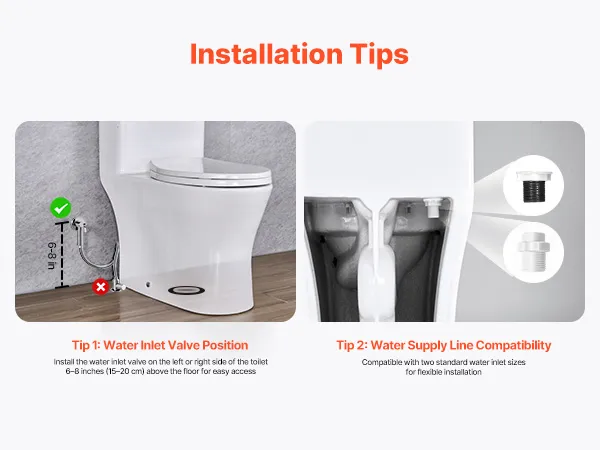 Installation Tips

6-8 in

Tip 1: Water Inlet Valve Position

Install the water inlet valve on the left or right side of the toilet 6–8 inches (15–20 cm) above the floor for easy access

Tip 2: Water Supply Line Compatibility

Compatible with two standard water inlet sizes for flexible installation