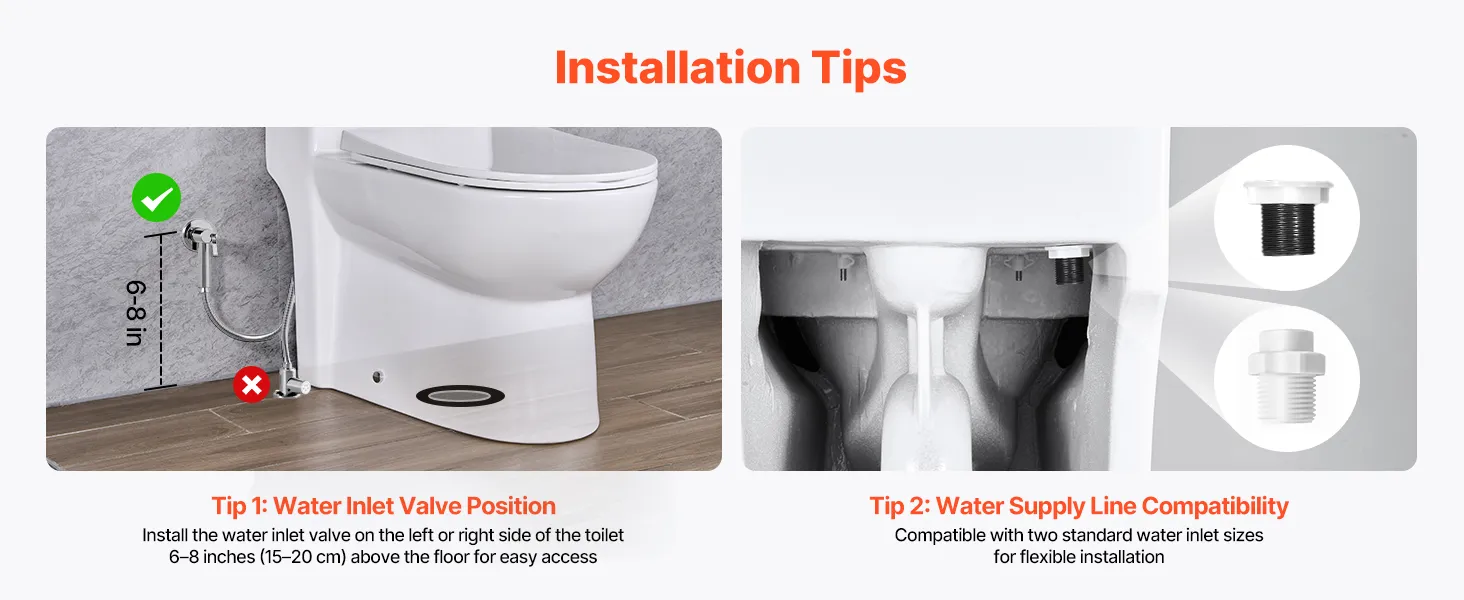 Installation Tips

6-8 in

Tip 1: Water Inlet Valve Position
Install the water inlet valve on the left or right side of the toilet 6–8 inches (15–20 cm) above the floor for easy access

Tip 2: Water Supply Line Compatibility
Compatible with two standard water inlet sizes for flexible installation