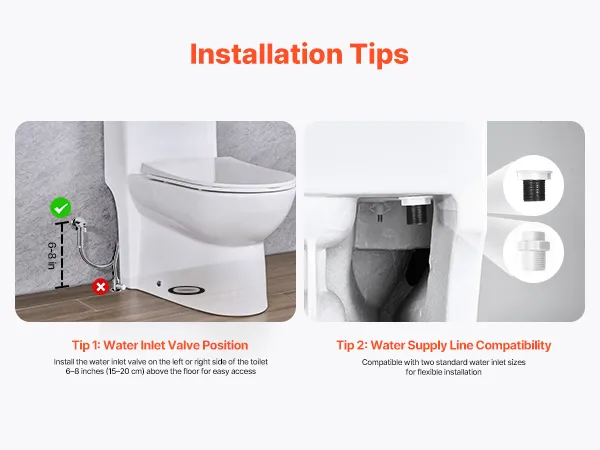 Installation Tips

6-8 in

Tip 1: Water Inlet Valve Position

Install the water inlet valve on the left or right side of the toilet 6–8 inches (15–20 cm) above the floor for easy access

Tip 2: Water Supply Line Compatibility

Compatible with two standard water inlet sizes for flexible installation