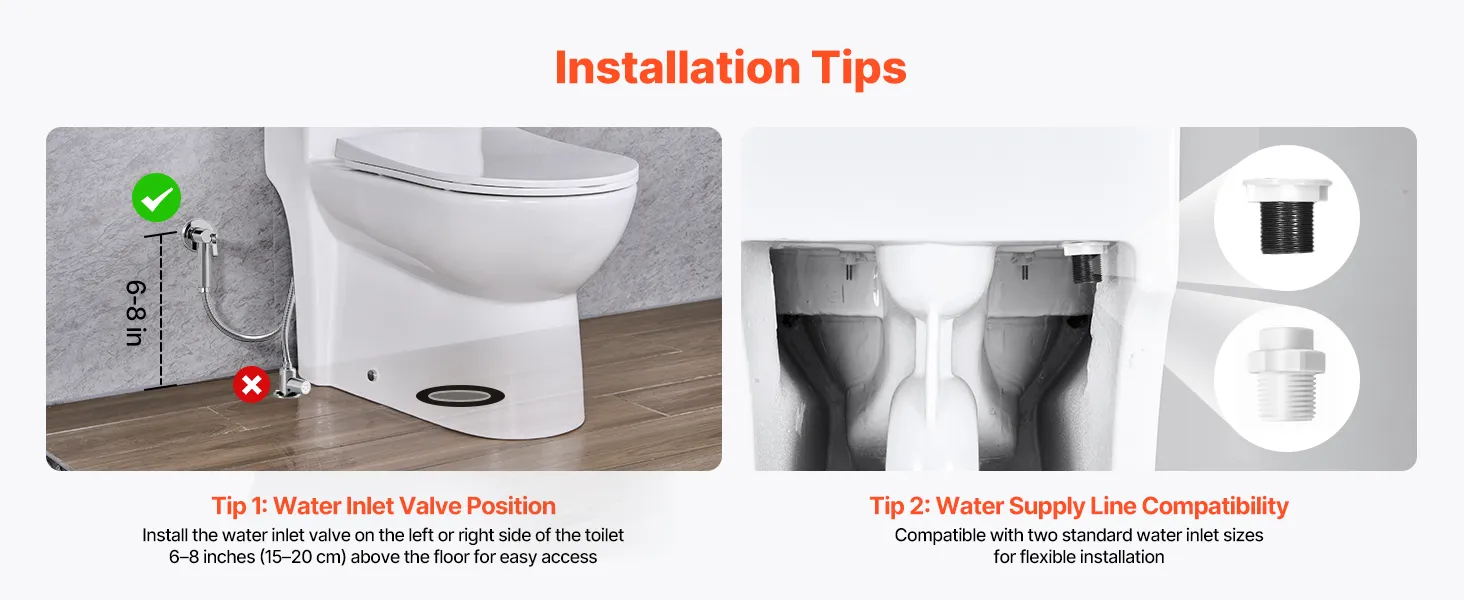 Installation Tips

6-8 in

Tip 1: Water Inlet Valve Position
Install the water inlet valve on the left or right side of the toilet 6–8 inches (15–20 cm) above the floor for easy access

Tip 2: Water Supply Line Compatibility
Compatible with two standard water inlet sizes for flexible installation