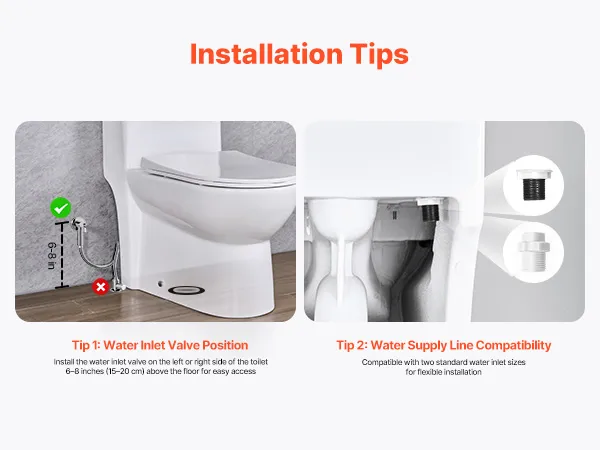 Installation Tips

6-8 in

Tip 1: Water Inlet Valve Position

Install the water inlet valve on the left or right side of the toilet 6–8 inches (15–20 cm) above the floor for easy access

Tip 2: Water Supply Line Compatibility

Compatible with two standard water inlet sizes for flexible installation