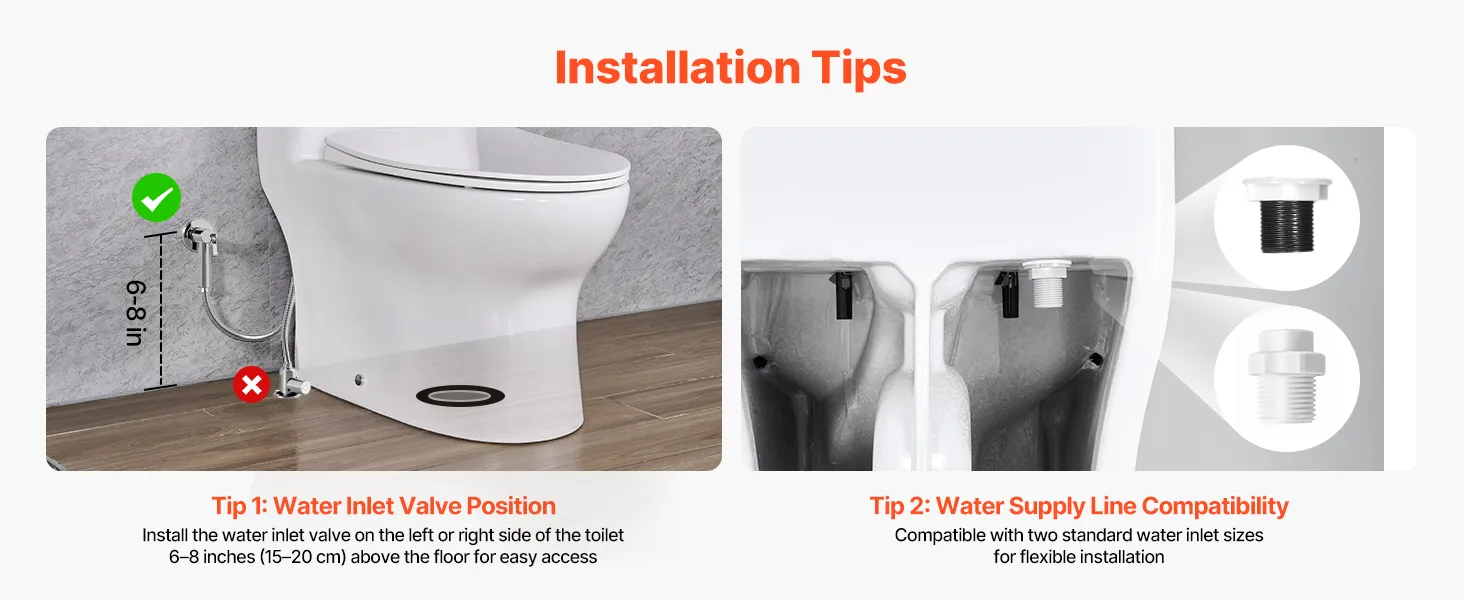 Installation Tips

6-8 in

Tip 1: Water Inlet Valve Position
Install the water inlet valve on the left or right side of the toilet 6–8 inches (15–20 cm) above the floor for easy access

Tip 2: Water Supply Line Compatibility
Compatible with two standard water inlet sizes for flexible installation