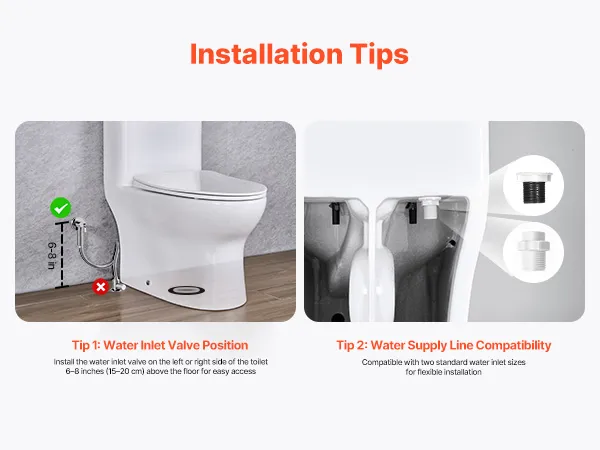 Installation Tips

6-8 in

Tip 1: Water Inlet Valve Position

Install the water inlet valve on the left or right side of the toilet 6–8 inches (15–20 cm) above the floor for easy access

Tip 2: Water Supply Line Compatibility

Compatible with two standard water inlet sizes for flexible installation