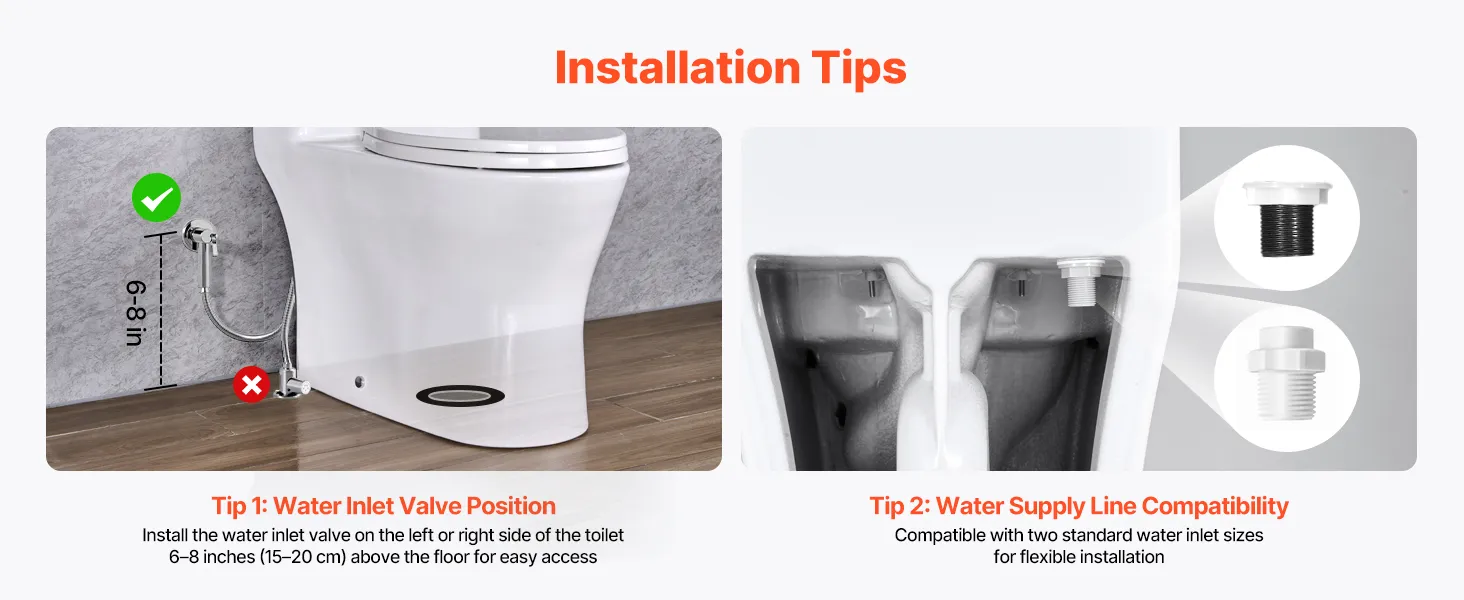 Installation Tips

6-8 in

Tip 1: Water Inlet Valve Position
Install the water inlet valve on the left or right side of the toilet 6–8 inches (15–20 cm) above the floor for easy access

Tip 2: Water Supply Line Compatibility
Compatible with two standard water inlet sizes for flexible installation