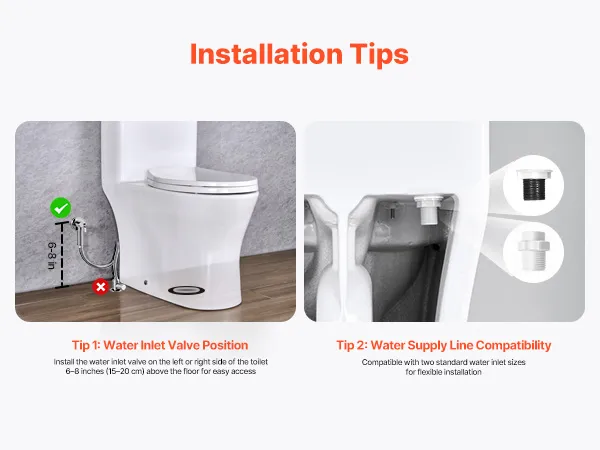 Installation Tips

6-8 in

Tip 1: Water Inlet Valve Position

Install the water inlet valve on the left or right side of the toilet 6–8 inches (15–20 cm) above the floor for easy access

Tip 2: Water Supply Line Compatibility

Compatible with two standard water inlet sizes for flexible installation