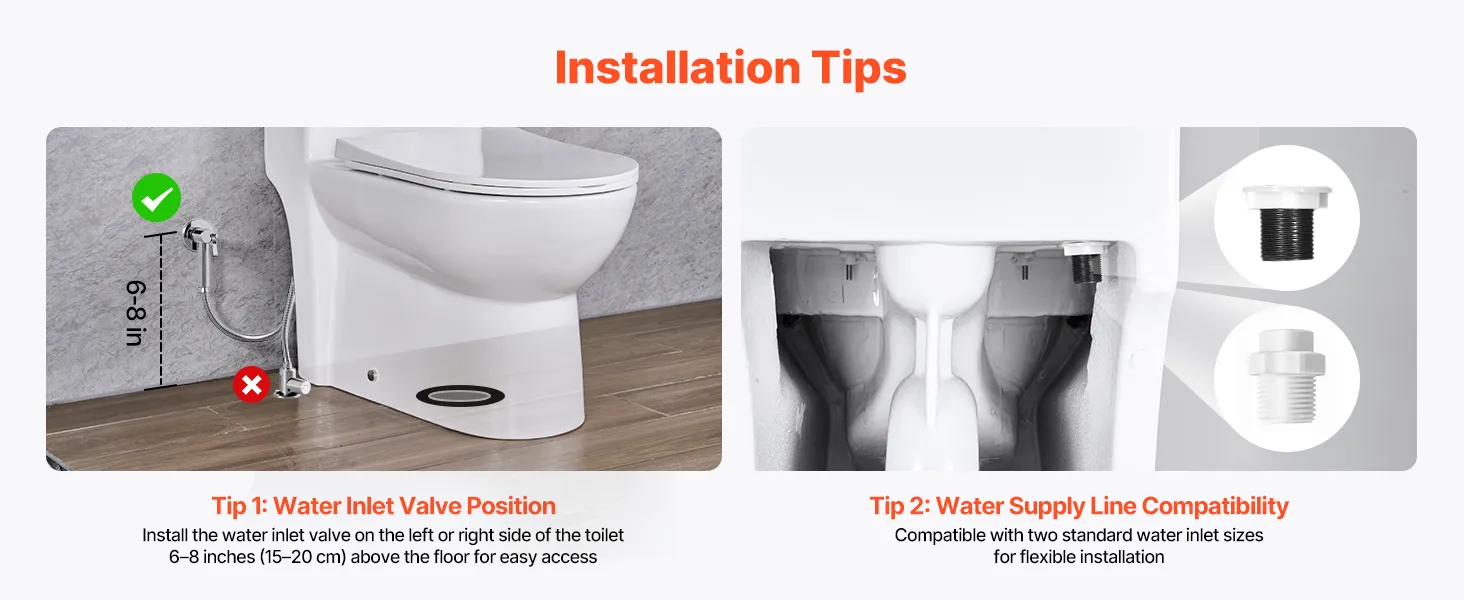 Installation Tips

6-8 in

Tip 1: Water Inlet Valve Position
Install the water inlet valve on the left or right side of the toilet 6–8 inches (15–20 cm) above the floor for easy access

Tip 2: Water Supply Line Compatibility
Compatible with two standard water inlet sizes for flexible installation