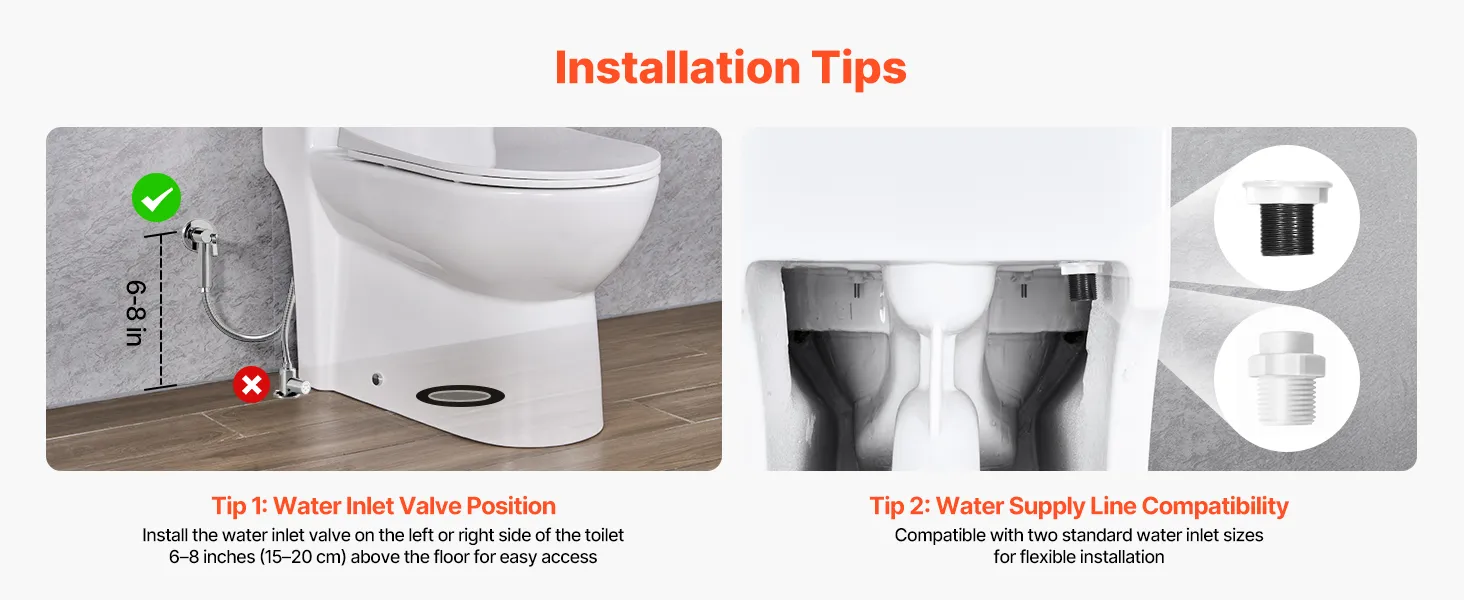 Installation Tips

6-8 in

Tip 1: Water Inlet Valve Position

Install the water inlet valve on the left or right side of the toilet 6–8 inches (15–20 cm) above the floor for easy access

Tip 2: Water Supply Line Compatibility

Compatible with two standard water inlet sizes for flexible installation