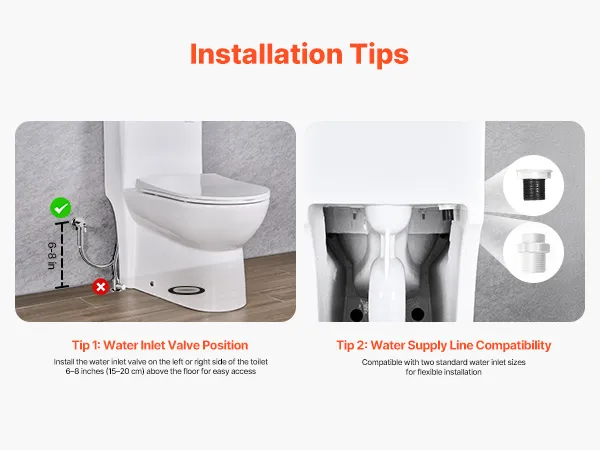 Installation Tips

6-8 in

Tip 1: Water Inlet Valve Position

Install the water inlet valve on the left or right side of the toilet 6–8 inches (15–20 cm) above the floor for easy access

Tip 2: Water Supply Line Compatibility

Compatible with two standard water inlet sizes for flexible installation