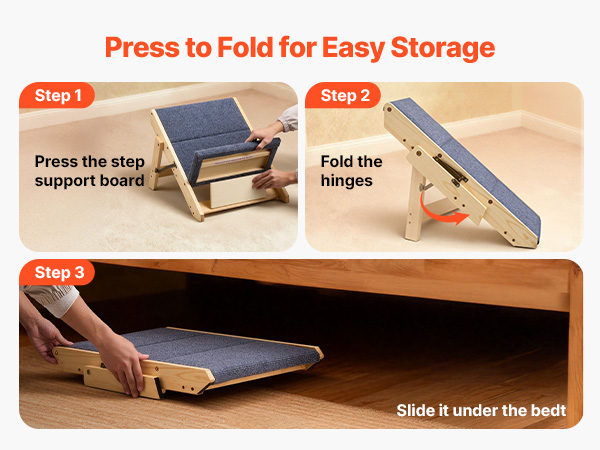 Press to Fold for Easy Storage

Step 1

Press the step support board

Step 2

Fold the hinges

Step 3

Slide it under the bedt