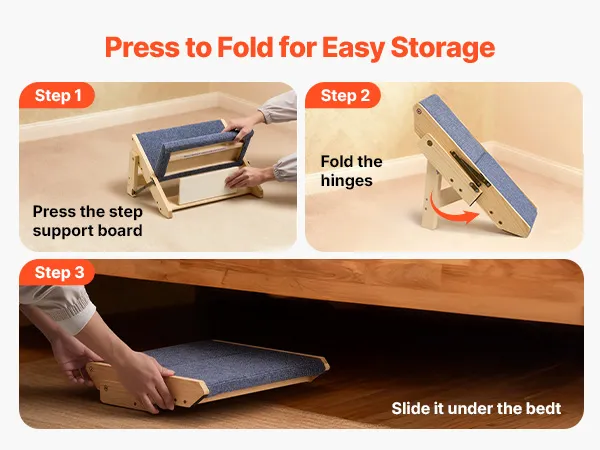 Press to Fold for Easy Storage

Step 1

Press the step support board

Step 2

Fold the hinges

Step 3

Slide it under the bedt