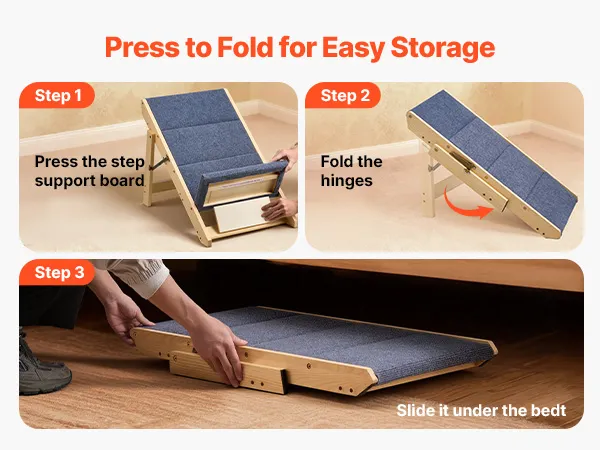 Press to Fold for Easy Storage

Step 1

Press the step support board

Step 2

Fold the hinges

Step 3

Slide it under the bedt