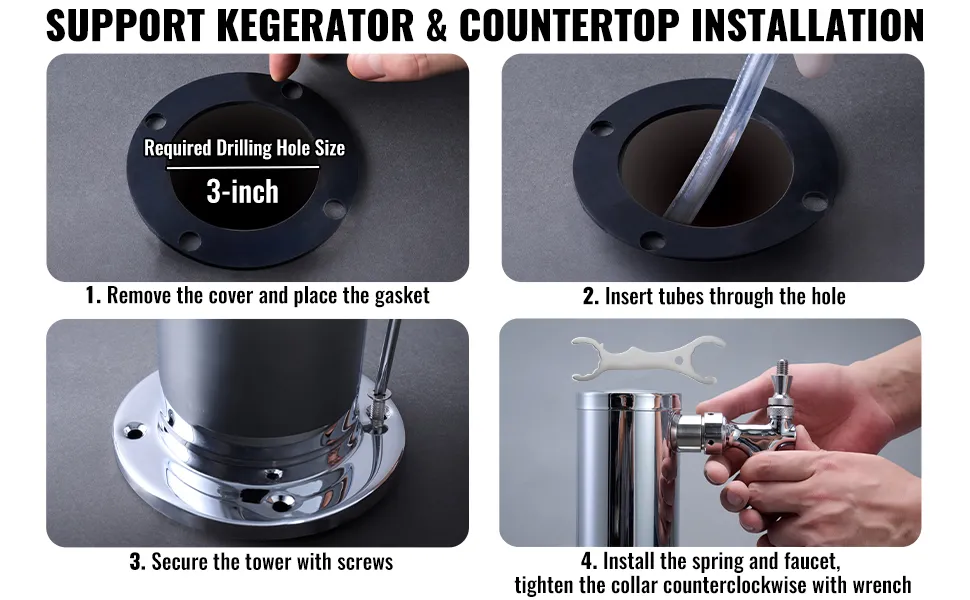 SUPPORT KEGERATOR & COUNTERTOP INSTALLATION

Required Drilling Hole Size
3-inch

1. Remove the cover and place the gasket

2. Insert tubes through the hole

3. Secure the tower with screws

4. Install the spring and faucet, tighten the collar counterclockwise with wrench