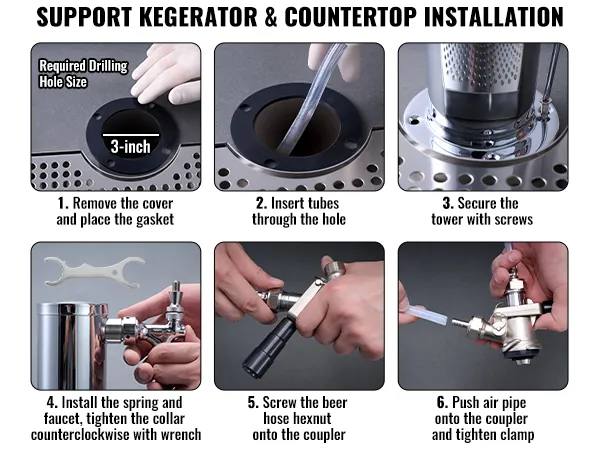 SUPPORT KEGERATOR & COUNTERTOP INSTALLATION

Required Drilling Hole Size

3-inch

1. Remove the cover and place the gasket

2. Insert tubes through the hole

3. Secure the tower with screws

4. Install the spring and faucet, tighten the collar counterclockwise with wrench

5. Screw the beer hose hexnut onto the coupler

6. Push air pipe onto the coupler and tighten clamp