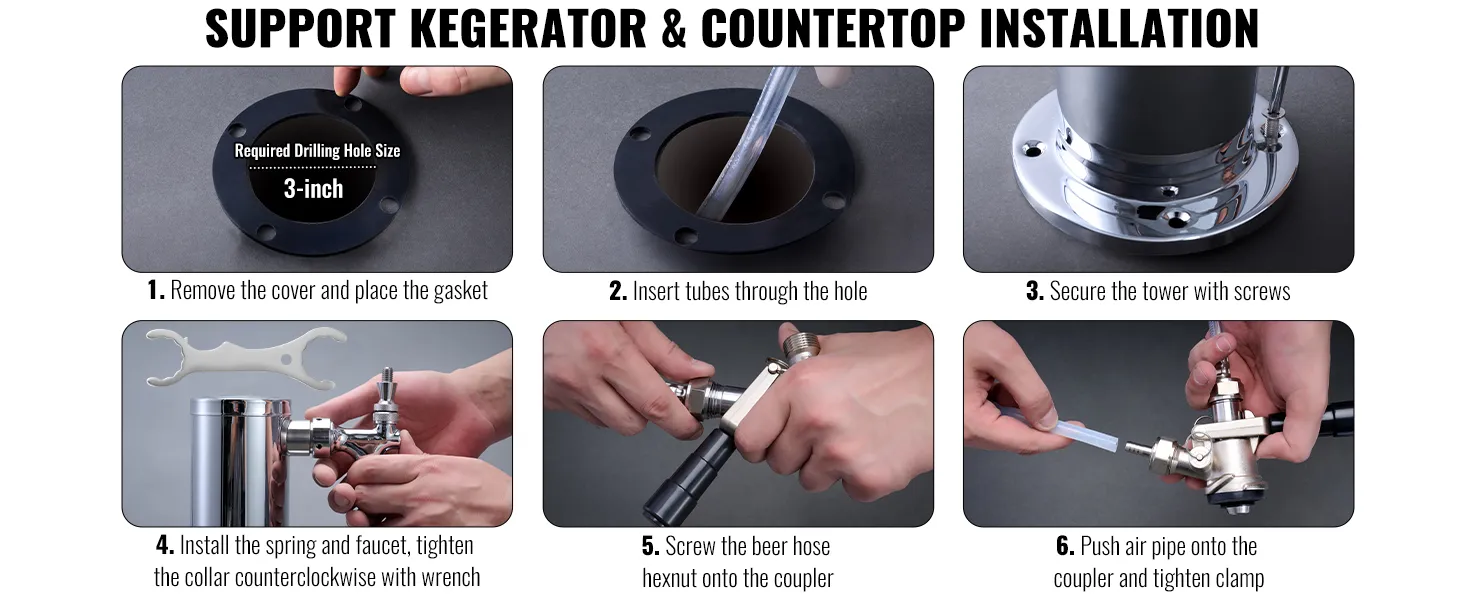 SUPPORT KEGERATOR & COUNTERTOP INSTALLATION

Required Drilling Hole Size
3-inch

1. Remove the cover and place the gasket

2. Insert tubes through the hole

3. Secure the tower with screws

4. Install the spring and faucet, tighten the collar counterclockwise with wrench

5. Screw the beer hose hexnut onto the coupler

6. Push air pipe onto the coupler and tighten clamp