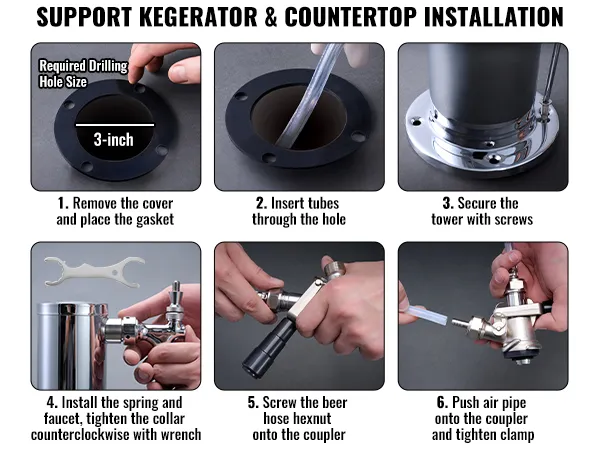 SUPPORT KEGERATOR & COUNTERTOP INSTALLATION

Required Drilling Hole Size

3-inch

1. Remove the cover and place the gasket

2. Insert tubes through the hole

3. Secure the tower with screws

4. Install the spring and faucet, tighten the collar counterclockwise with wrench

5. Screw the beer hose hexnut onto the coupler

6. Push air pipe onto the coupler and tighten clamp