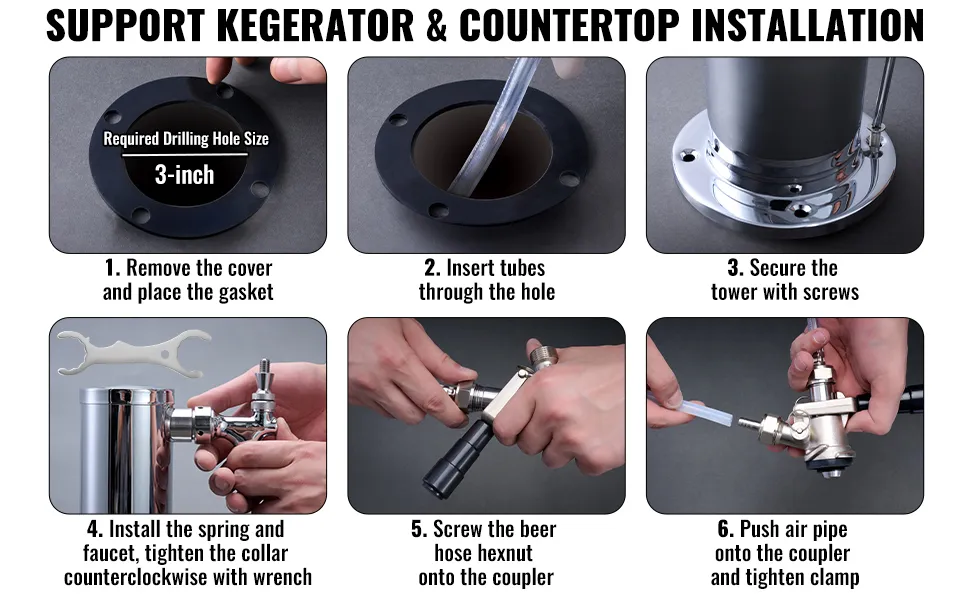 SUPPORT KEGERATOR & COUNTERTOP INSTALLATION

Required Drilling Hole Size
3-inch

1. Remove the cover and place the gasket

2. Insert tubes through the hole

3. Secure the tower with screws

4. Install the spring and faucet, tighten the collar counterclockwise with wrench

5. Screw the beer hose hexnut onto the coupler

6. Push air pipe onto the coupler and tighten clamp