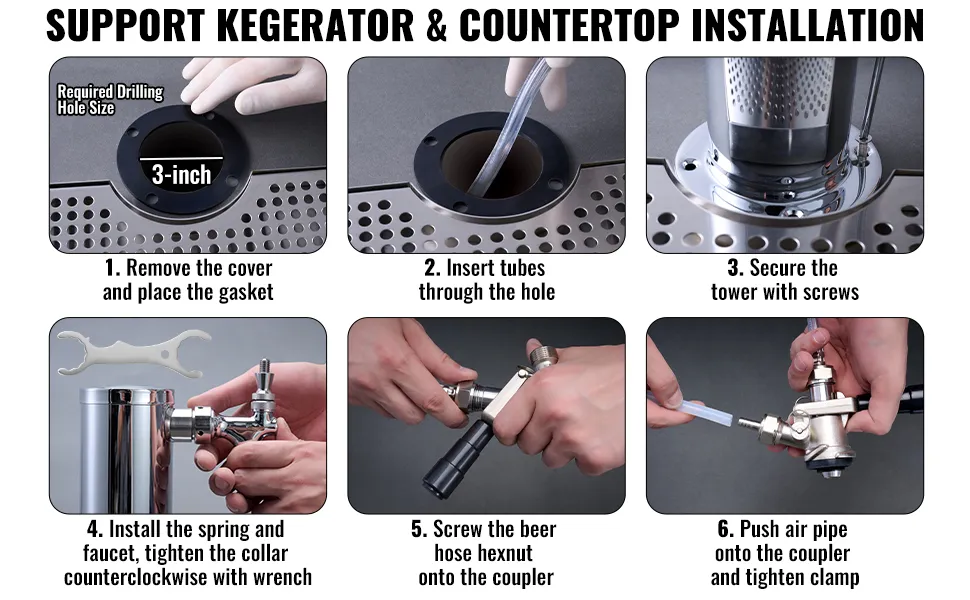 SUPPORT KEGERATOR & COUNTERTOP INSTALLATION

Required Drilling Hole Size

3-inch

1. Remove the cover and place the gasket

2. Insert tubes through the hole

3. Secure the tower with screws

4. Install the spring and faucet, tighten the collar counterclockwise with wrench

5. Screw the beer hose hexnut onto the coupler

6. Push air pipe onto the coupler and tighten clamp