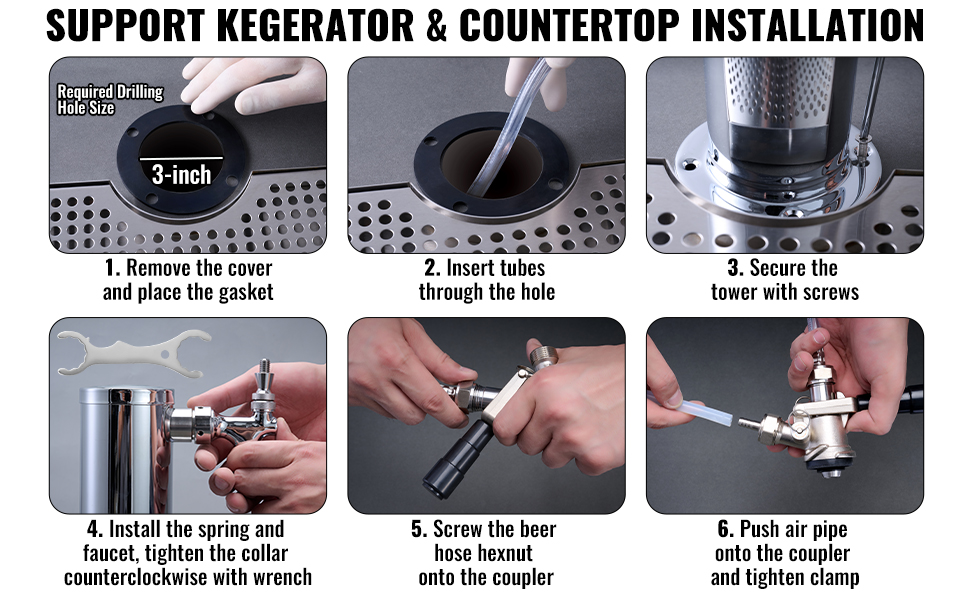 SUPPORT KEGERATOR & COUNTERTOP INSTALLATION

Required Drilling Hole Size

3-inch

1. Remove the cover and place the gasket

2. Insert tubes through the hole

3. Secure the tower with screws

4. Install the spring and faucet, tighten the collar counterclockwise with wrench

5. Screw the beer hose hexnut onto the coupler

6. Push air pipe onto the coupler and tighten clamp