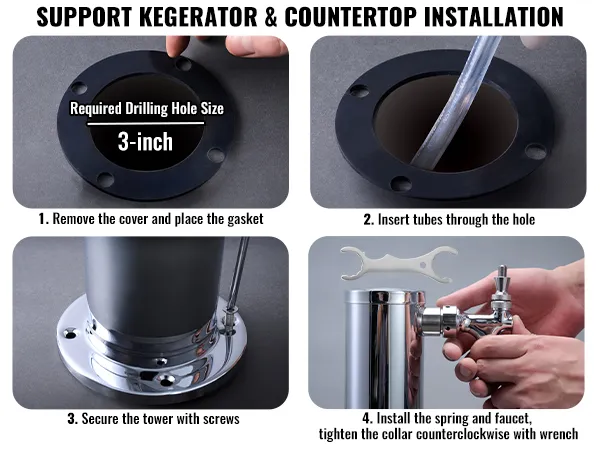 SUPPORT KEGERATOR & COUNTERTOP INSTALLATION

Required Drilling Hole Size

3-inch

1. Remove the cover and place the gasket

2. Insert tubes through the hole

3. Secure the tower with screws

4. Install the spring and faucet, tighten the collar counterclockwise with wrench