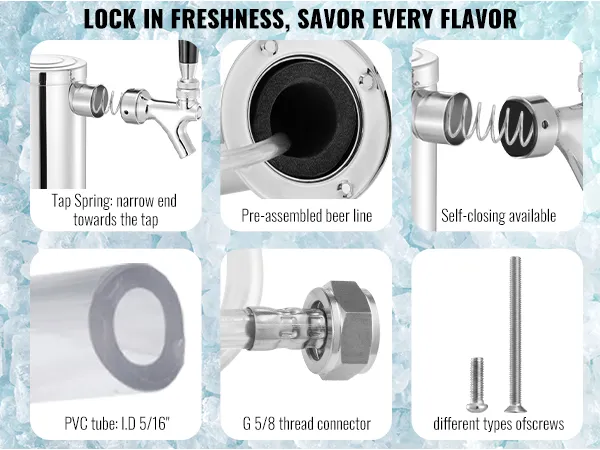 LOCK IN FRESHNESS, SAVOR EVERY FLAVOR

Tap Spring: narrow end towards the tap

Pre-assembled beer line

Self-closing available

PVC tube: I.D 5/16"

G 5/8 thread connector

different types ofscrews