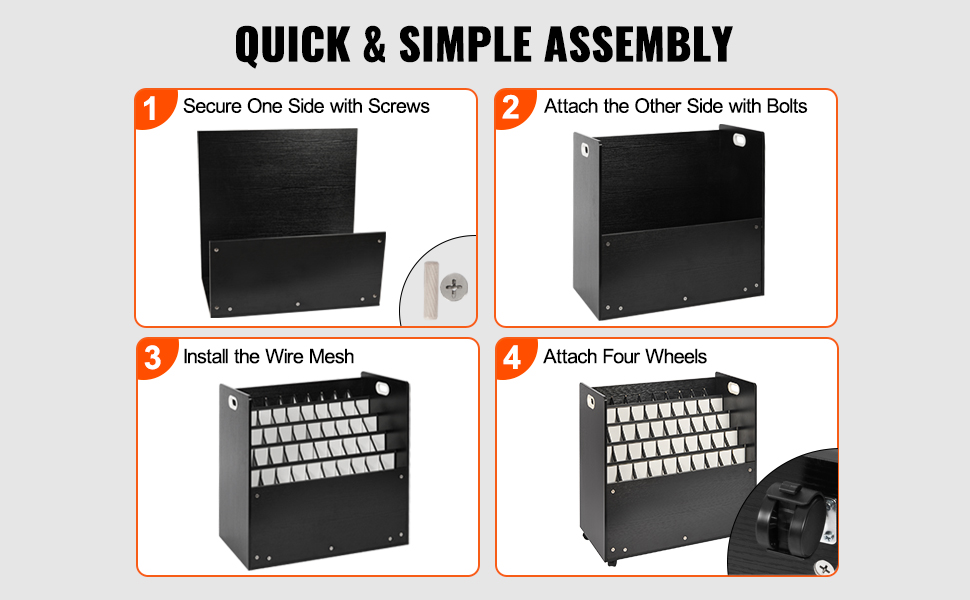 QUICK & SIMPLE ASSEMBLY

1 Secure One Side with Screws

2 Attach the Other Side with Bolts

3 Install the Wire Mesh

4 Attach Four Wheels