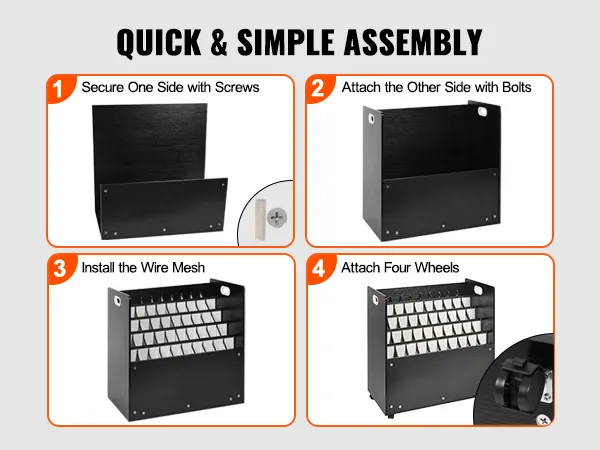 QUICK & SIMPLE ASSEMBLY

1 Secure One Side with Screws

2 Attach the Other Side with Bolts

3 Install the Wire Mesh

4 Attach Four Wheels