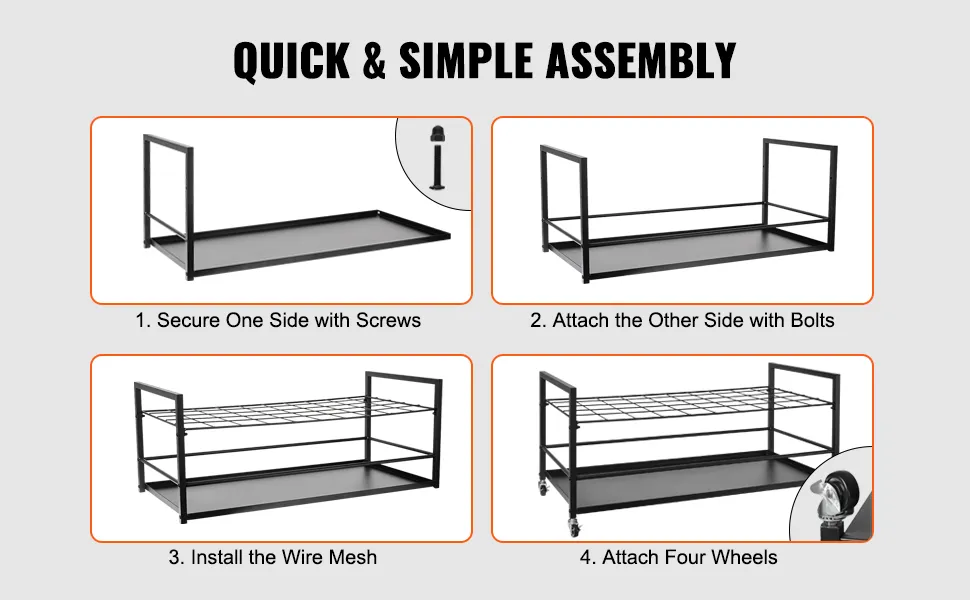 QUICK & SIMPLE ASSEMBLY

1. Secure One Side with Screws

2. Attach the Other Side with Bolts

3. Install the Wire Mesh

4. Attach Four Wheels