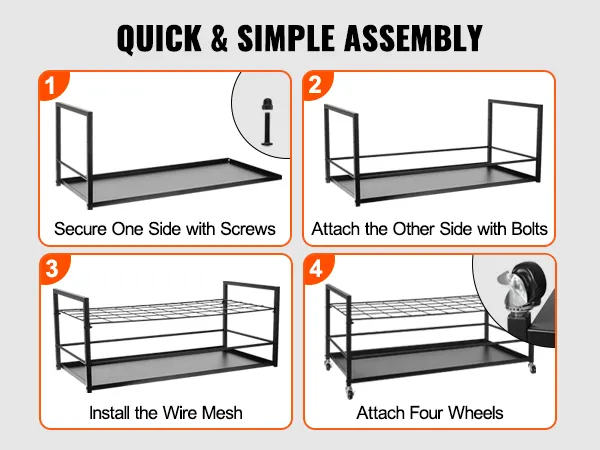 QUICK & SIMPLE ASSEMBLY

1

Secure One Side with Screws

2

Attach the Other Side with Bolts

3

Install the Wire Mesh

4

Attach Four Wheels