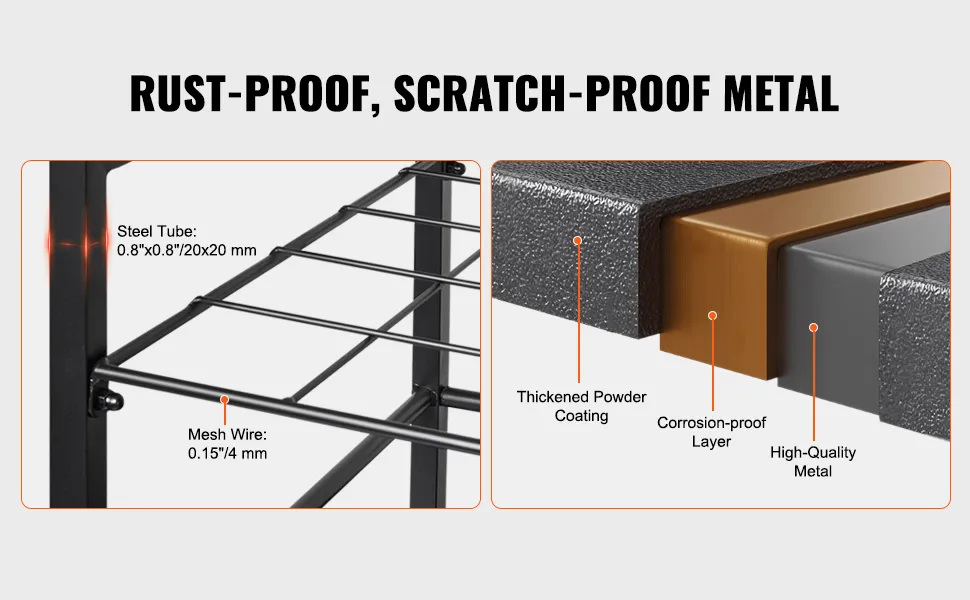 RUST-PROOF, SCRATCH-PROOF METAL

Steel Tube:
0.8"x0.8"/20x20 mm

Mesh Wire:
0.15"/4 mm

Thickened Powder Coating

Corrosion-proof Layer

High-Quality Metal