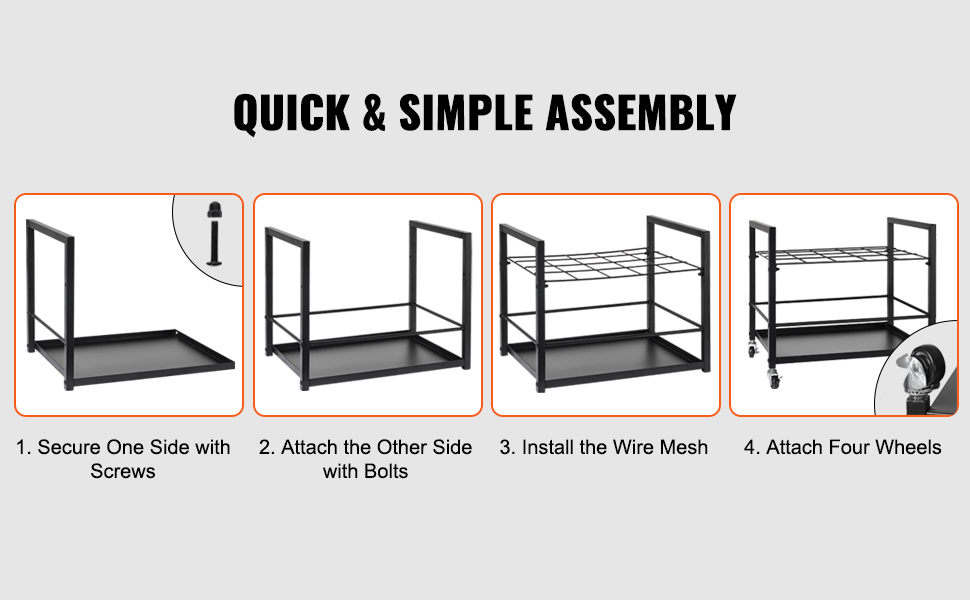 QUICK & SIMPLE ASSEMBLY

1. Secure One Side with Screws

2. Attach the Other Side with Bolts

3. Install the Wire Mesh

4. Attach Four Wheels