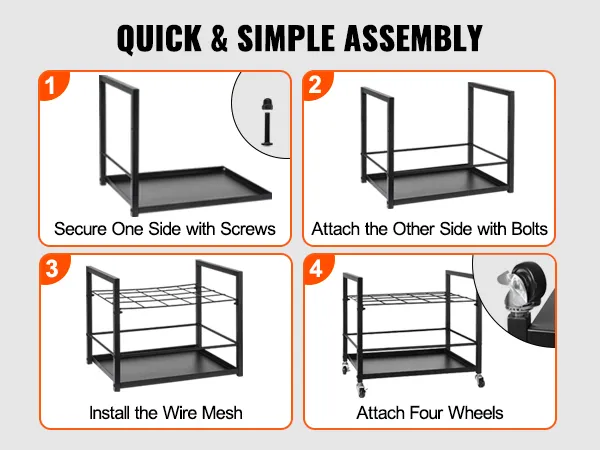 QUICK & SIMPLE ASSEMBLY

1
Secure One Side with Screws

2
Attach the Other Side with Bolts

3
Install the Wire Mesh

4
Attach Four Wheels