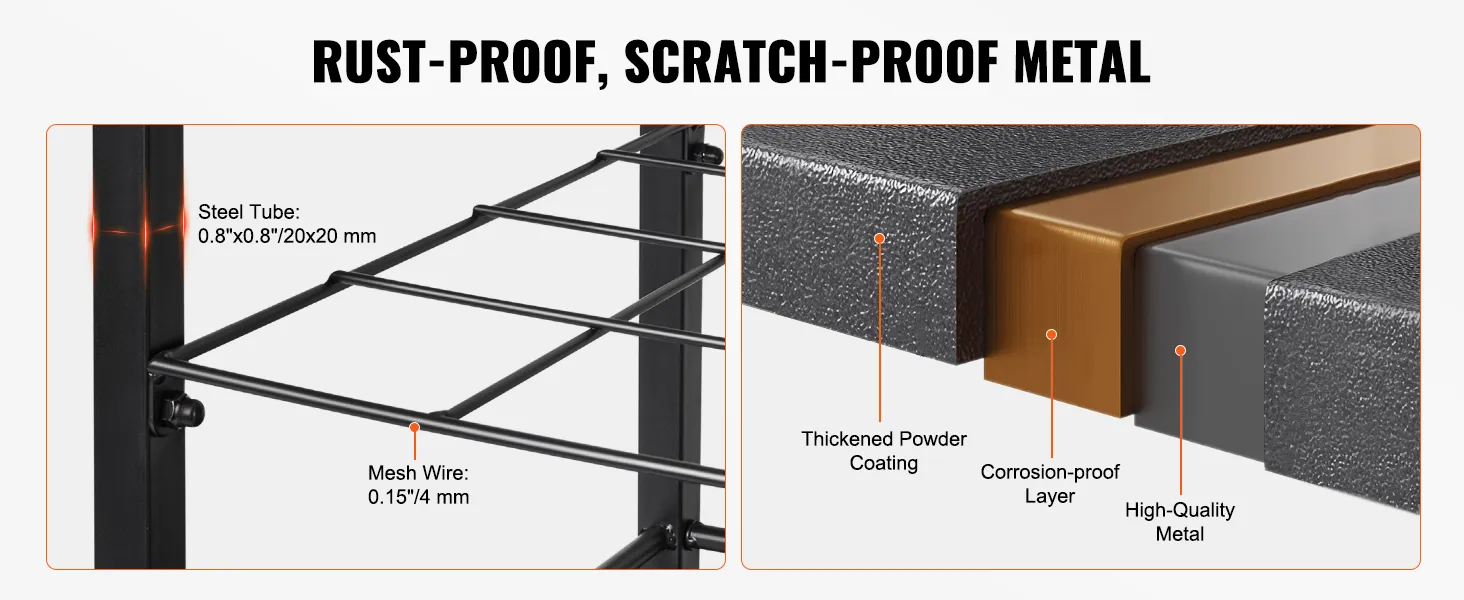 RUST-PROOF, SCRATCH-PROOF METAL

Steel Tube:
0.8"x0.8"/20x20 mm

Mesh Wire:
0.15"/4 mm

Thickened Powder Coating

Corrosion-proof Layer

High-Quality Metal