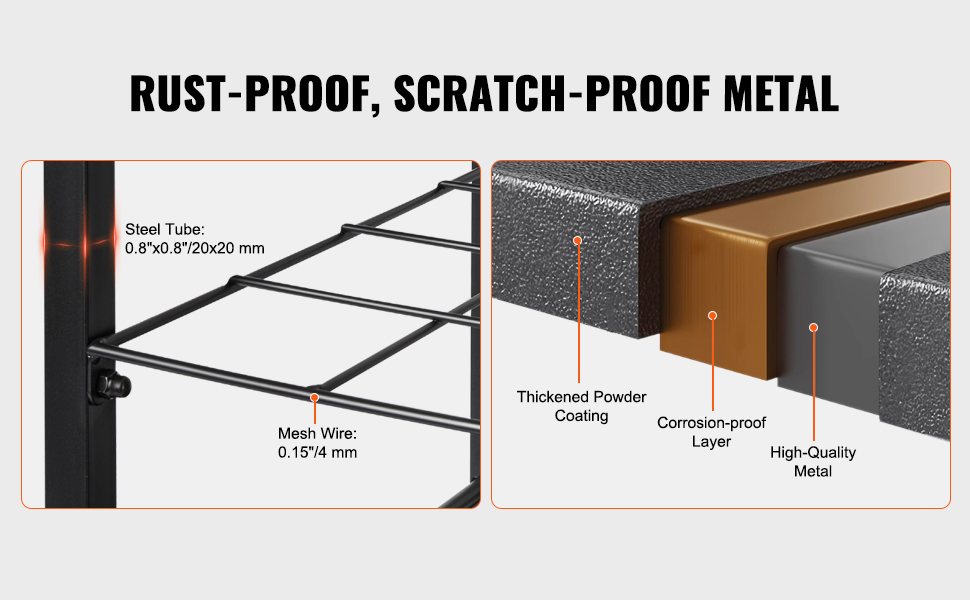 RUST-PROOF, SCRATCH-PROOF METAL

Steel Tube: 0.8"x0.8"/20x20 mm

Mesh Wire: 0.15"/4 mm

Thickened Powder Coating

Corrosion-proof Layer

High-Quality Metal