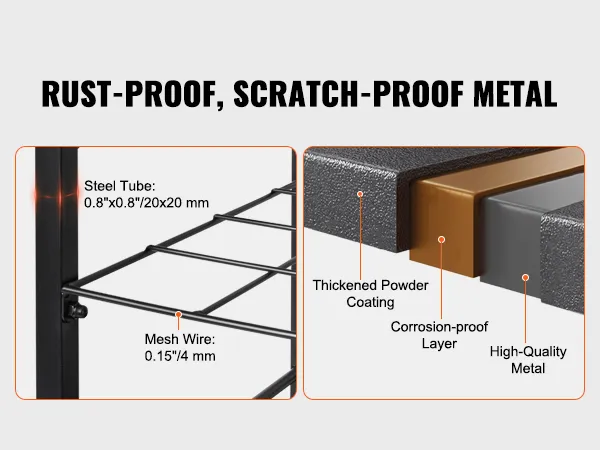 RUST-PROOF, SCRATCH-PROOF METAL

Steel Tube:
0.8"x0.8"/20x20 mm

Mesh Wire:
0.15"/4 mm

Thickened Powder Coating

Corrosion-proof Layer

High-Quality Metal