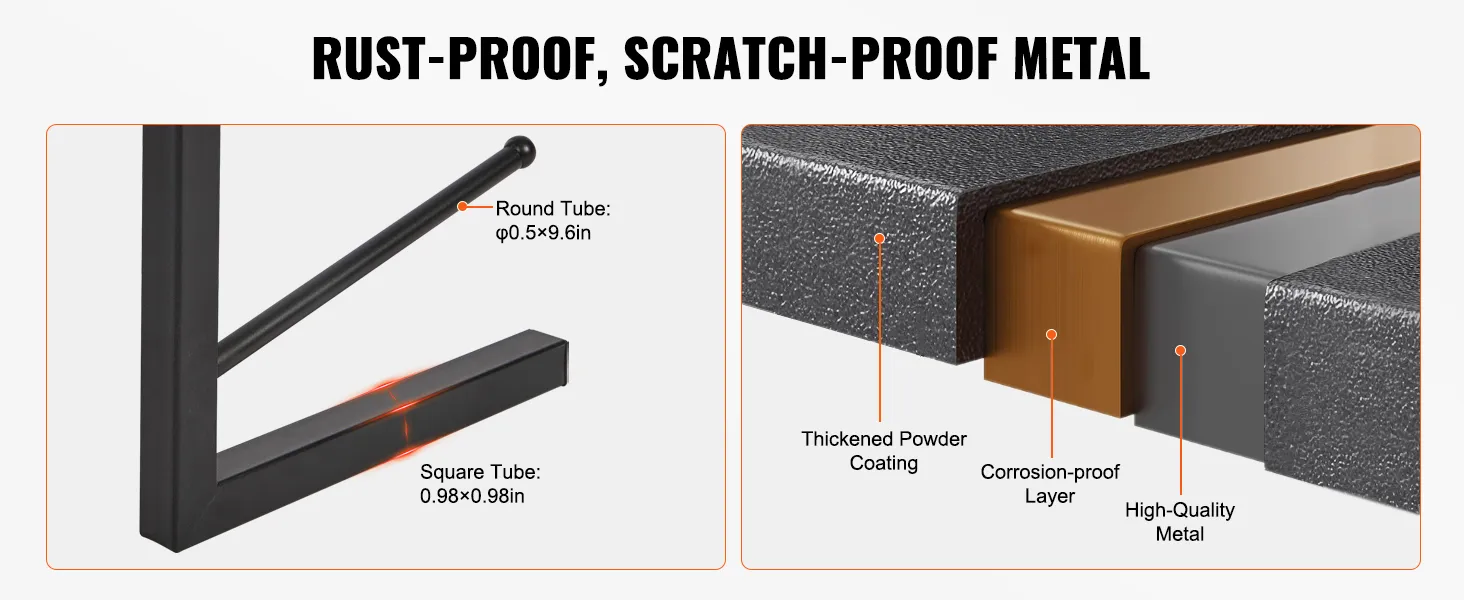 RUST-PROOF, SCRATCH-PROOF METAL

Round Tube:
φ0.5×9.6in

Square Tube:
0.98×0.98in

Thickened Powder Coating

Corrosion-proof Layer

High-Quality Metal