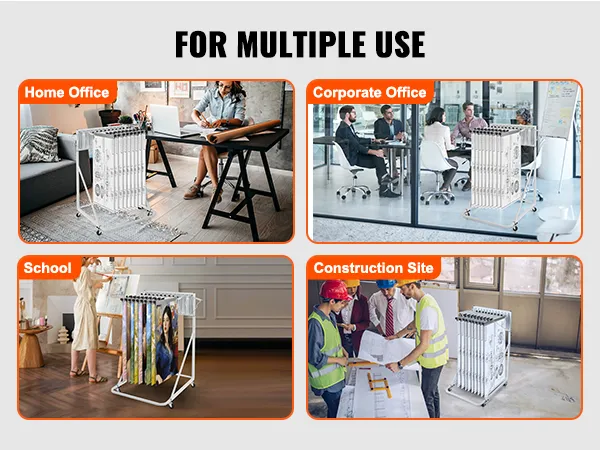 FOR MULTIPLE USE

Home Office

Corporate Office

School

Construction Site