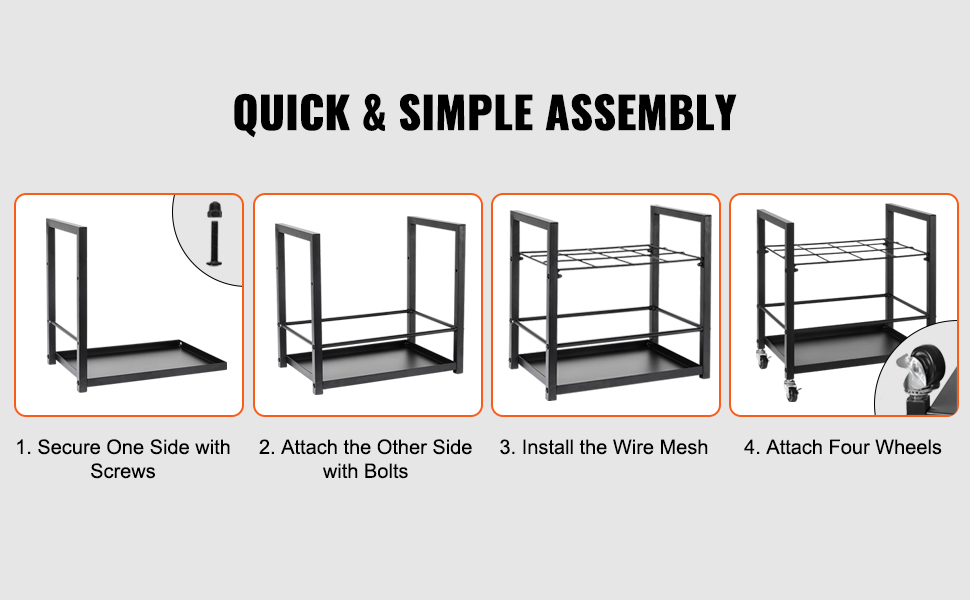 QUICK & SIMPLE ASSEMBLY

1. Secure One Side with Screws

2. Attach the Other Side with Bolts

3. Install the Wire Mesh

4. Attach Four Wheels