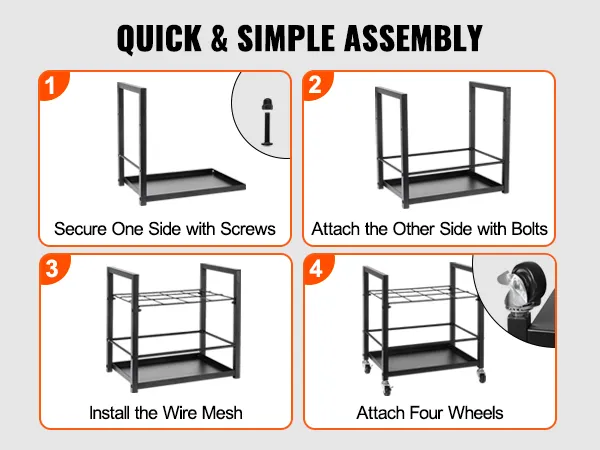 QUICK & SIMPLE ASSEMBLY

1

Secure One Side with Screws

2

Attach the Other Side with Bolts

3

Install the Wire Mesh

4

Attach Four Wheels