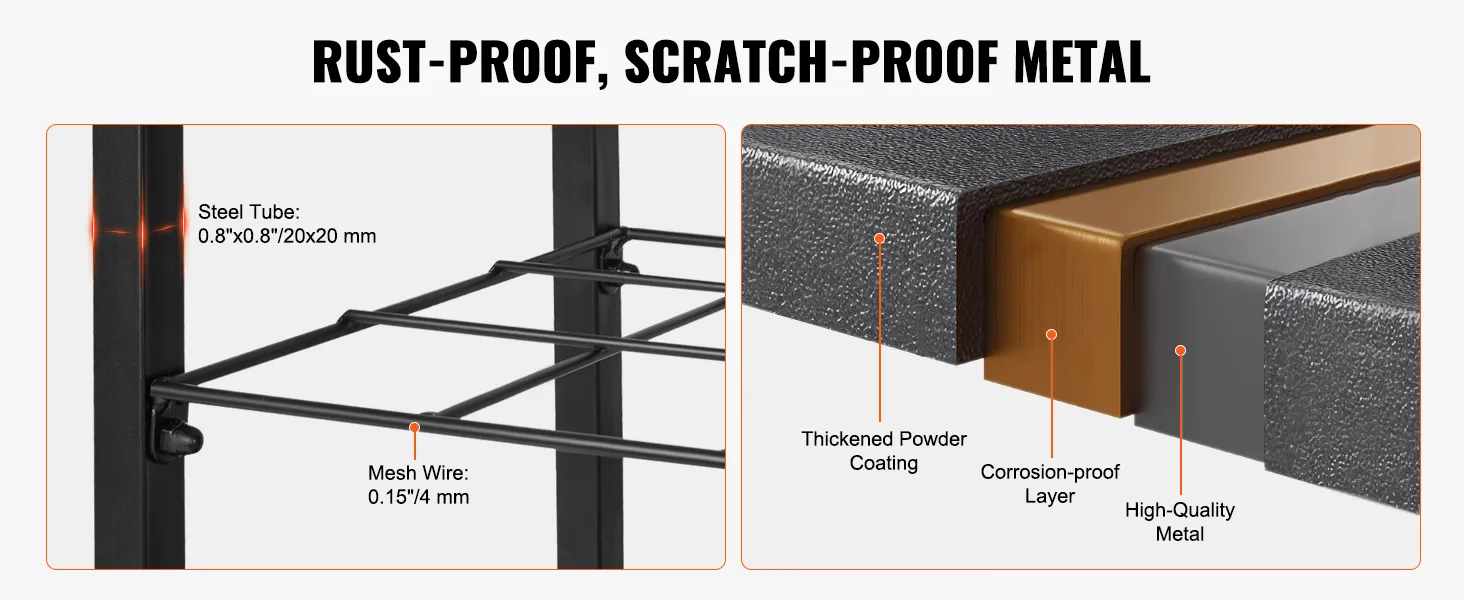 RUST-PROOF, SCRATCH-PROOF METAL

Steel Tube:
0.8"x0.8"/20x20 mm

Mesh Wire:
0.15"/4 mm

Thickened Powder Coating

Corrosion-proof Layer

High-Quality Metal