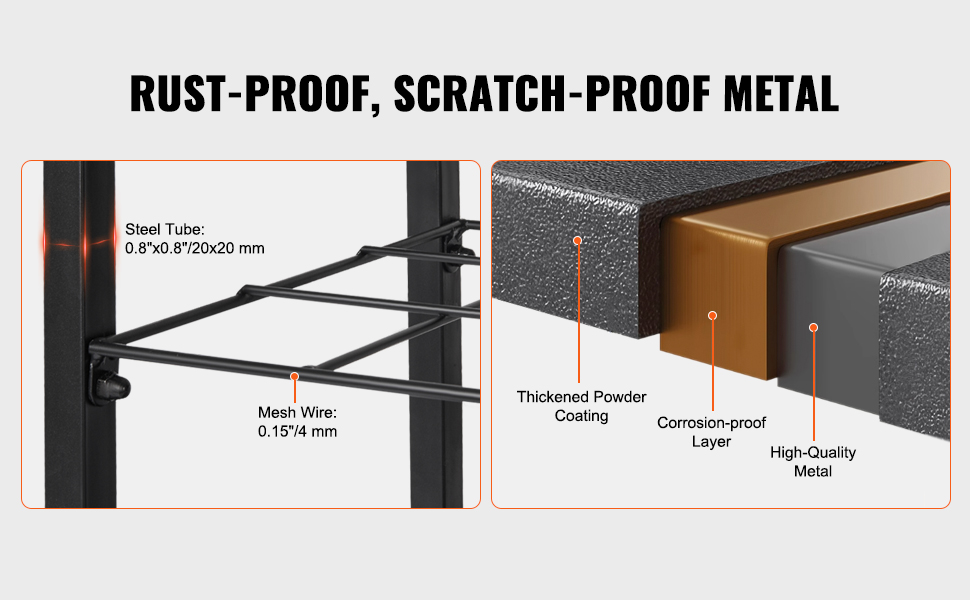 RUST-PROOF, SCRATCH-PROOF METAL

Steel Tube:
0.8"x0.8"/20x20 mm

Mesh Wire:
0.15"/4 mm

Thickened Powder Coating

Corrosion-proof Layer

High-Quality Metal