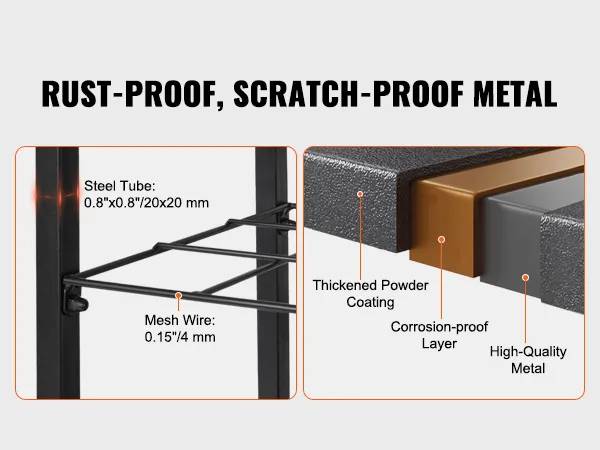 RUST-PROOF, SCRATCH-PROOF METAL

Steel Tube:
0.8"x0.8"/20x20 mm

Mesh Wire:
0.15"/4 mm

Thickened Powder Coating

Corrosion-proof Layer

High-Quality Metal