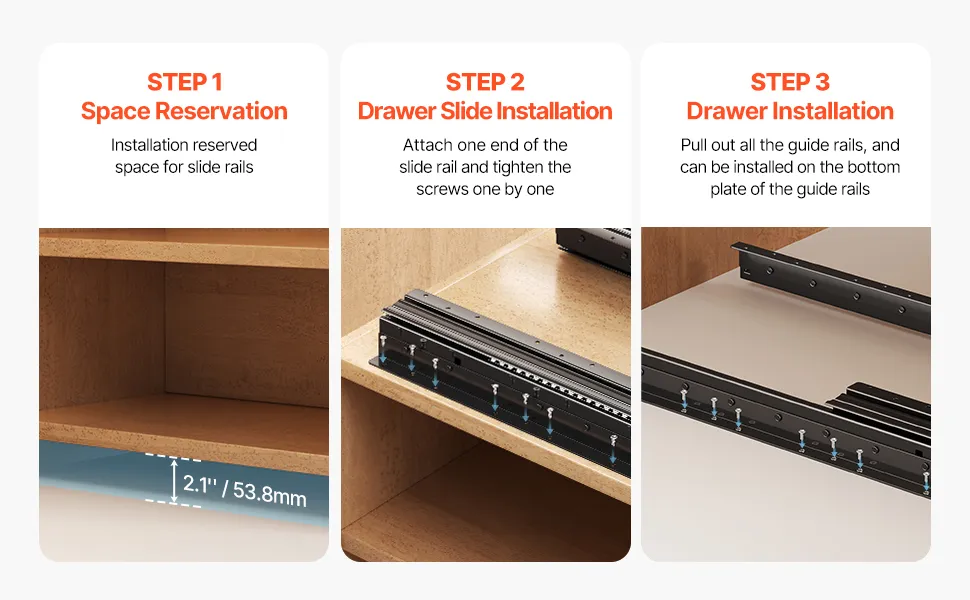 STEP 1
Space Reservation

Installation reserved space for slide rails

2.1'' / 53.8mm

STEP 2
Drawer Slide Installation

Attach one end of the slide rail and tighten the screws one by one

STEP 3
Drawer Installation

Pull out all the guide rails, and can be installed on the bottom plate of the guide rails