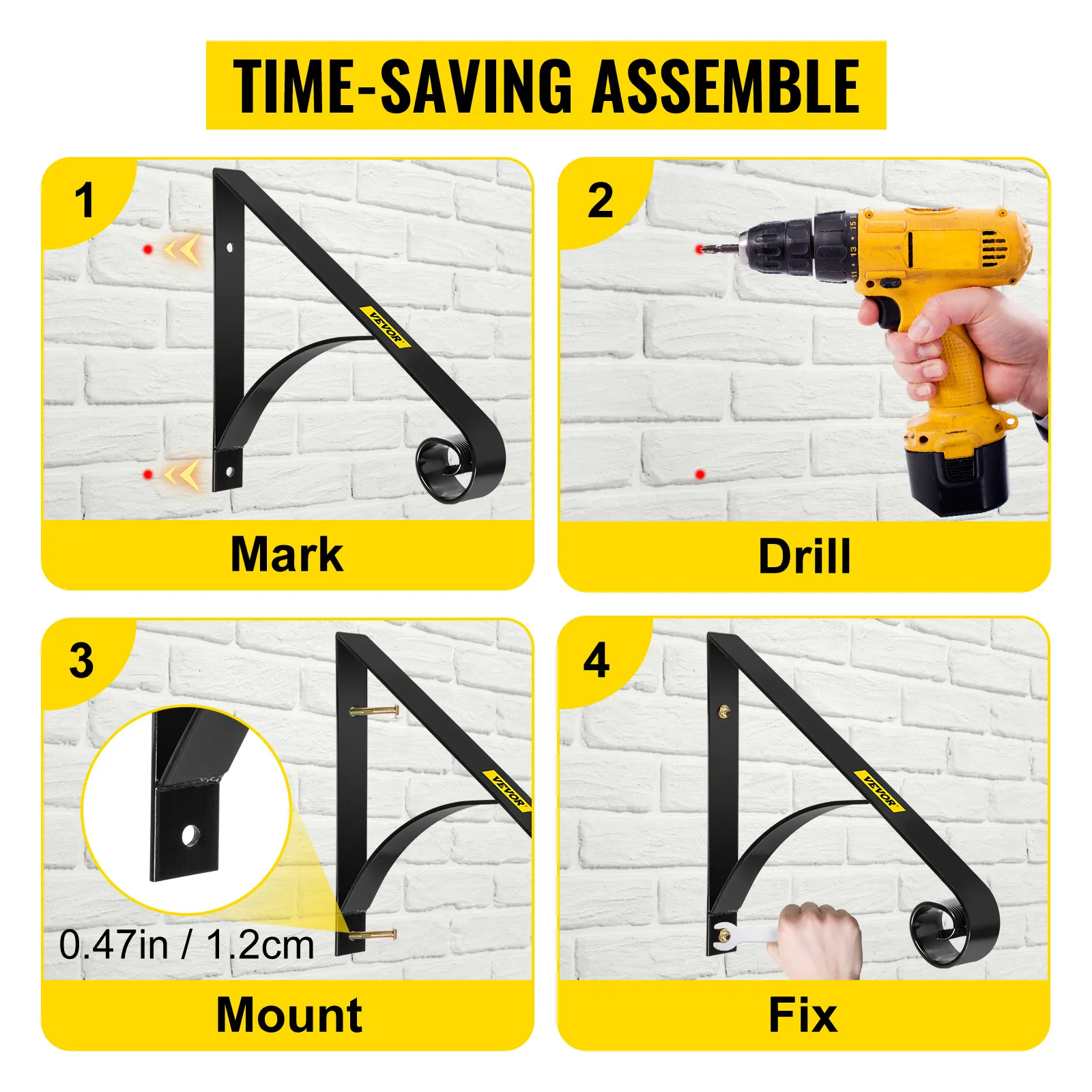 TIME-SAVING ASSEMBLE

1

VEVOR

Mark

2

11 • 13 • 15

Drill

3

VEVOR

0.47in / 1.2cm

Mount

4

VEVOR

Fix