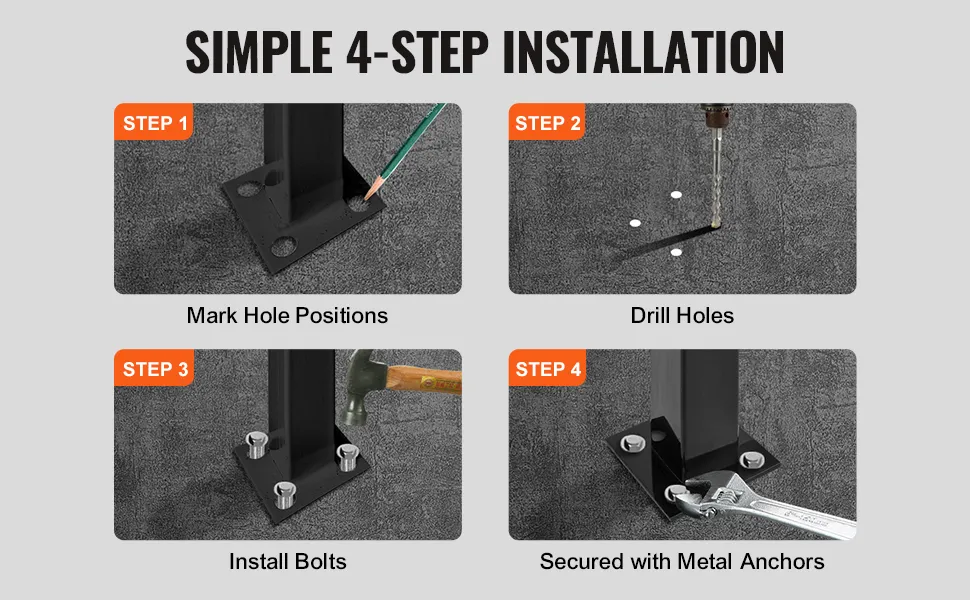 SIMPLE 4-STEP INSTALLATION

STEP 1

Mark Hole Positions

STEP 2

Drill Holes

STEP 3

Install Bolts

STEP 4

Secured with Metal Anchors