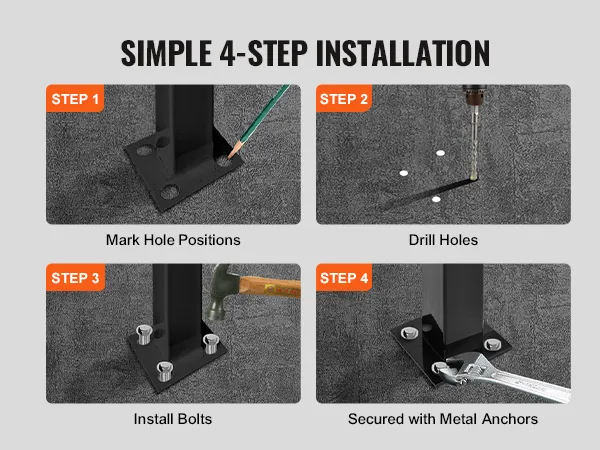 SIMPLE 4-STEP INSTALLATION

STEP 1

Mark Hole Positions

STEP 2

Drill Holes

STEP 3

Install Bolts

STEP 4

Secured with Metal Anchors