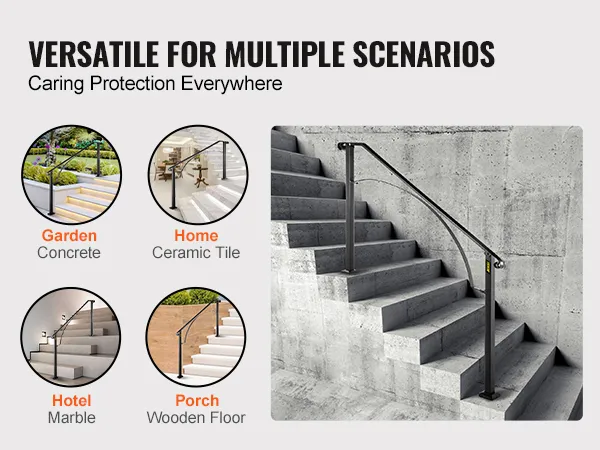 VERSATILE FOR MULTIPLE SCENARIOS
Caring Protection Everywhere

Garden
Concrete

Home
Ceramic Tile

Hotel
Marble

Porch
Wooden Floor