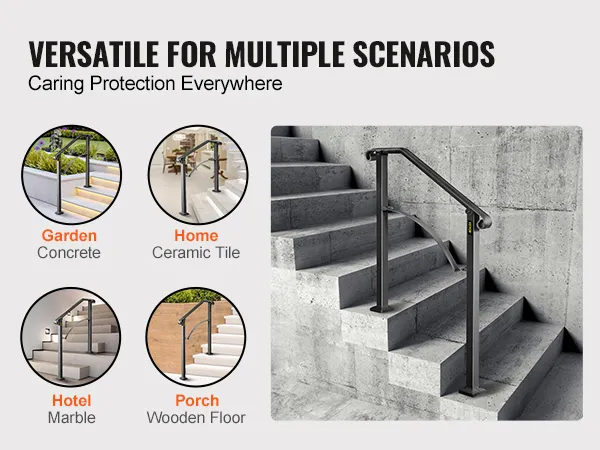 VERSATILE FOR MULTIPLE SCENARIOS
Caring Protection Everywhere

Garden
Concrete

Home
Ceramic Tile

Hotel
Marble

Porch
Wooden Floor