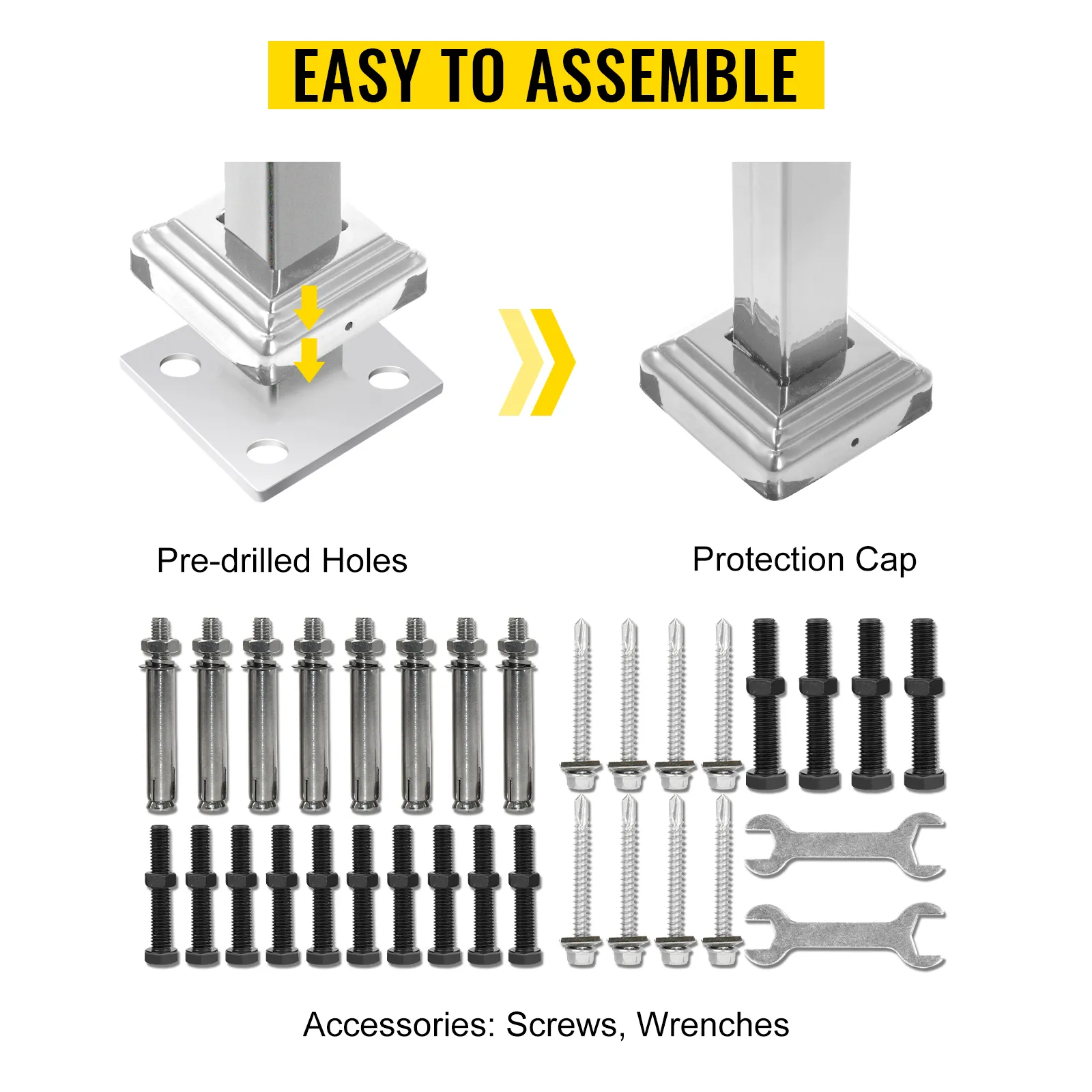 EASY TO ASSEMBLE

Pre-drilled Holes

Protection Cap

Accessories: Screws, Wrenches