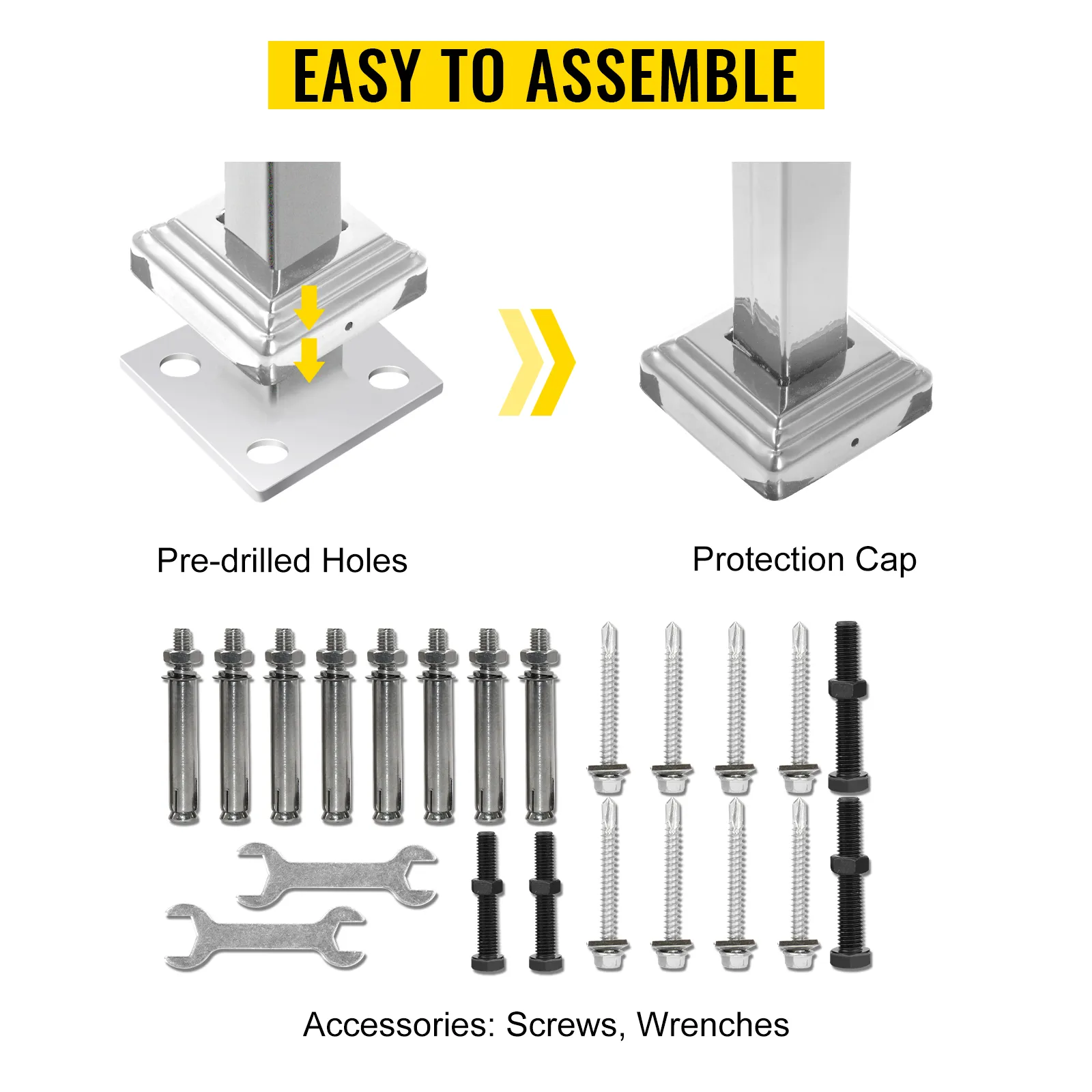 EASY TO ASSEMBLE

Pre-drilled Holes

Protection Cap

Accessories: Screws, Wrenches