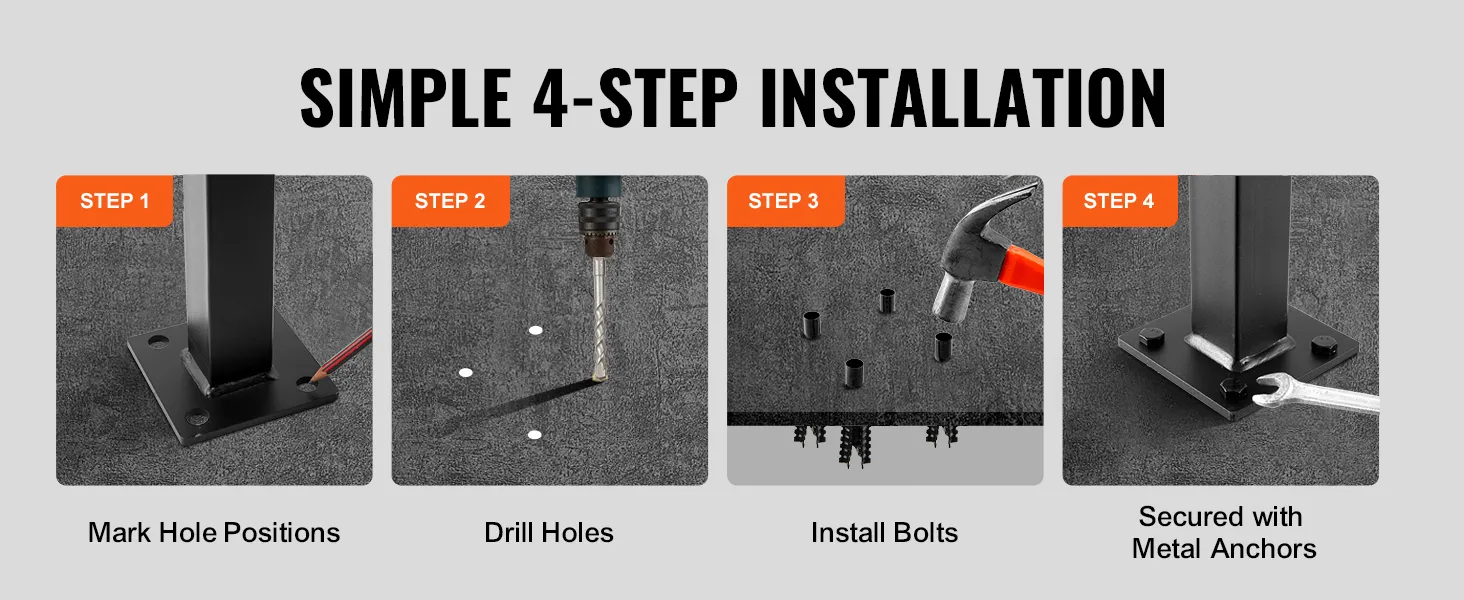 SIMPLE 4-STEP INSTALLATION

STEP 1

Mark Hole Positions

STEP 2

Drill Holes

STEP 3

Install Bolts

STEP 4

Secured with Metal Anchors